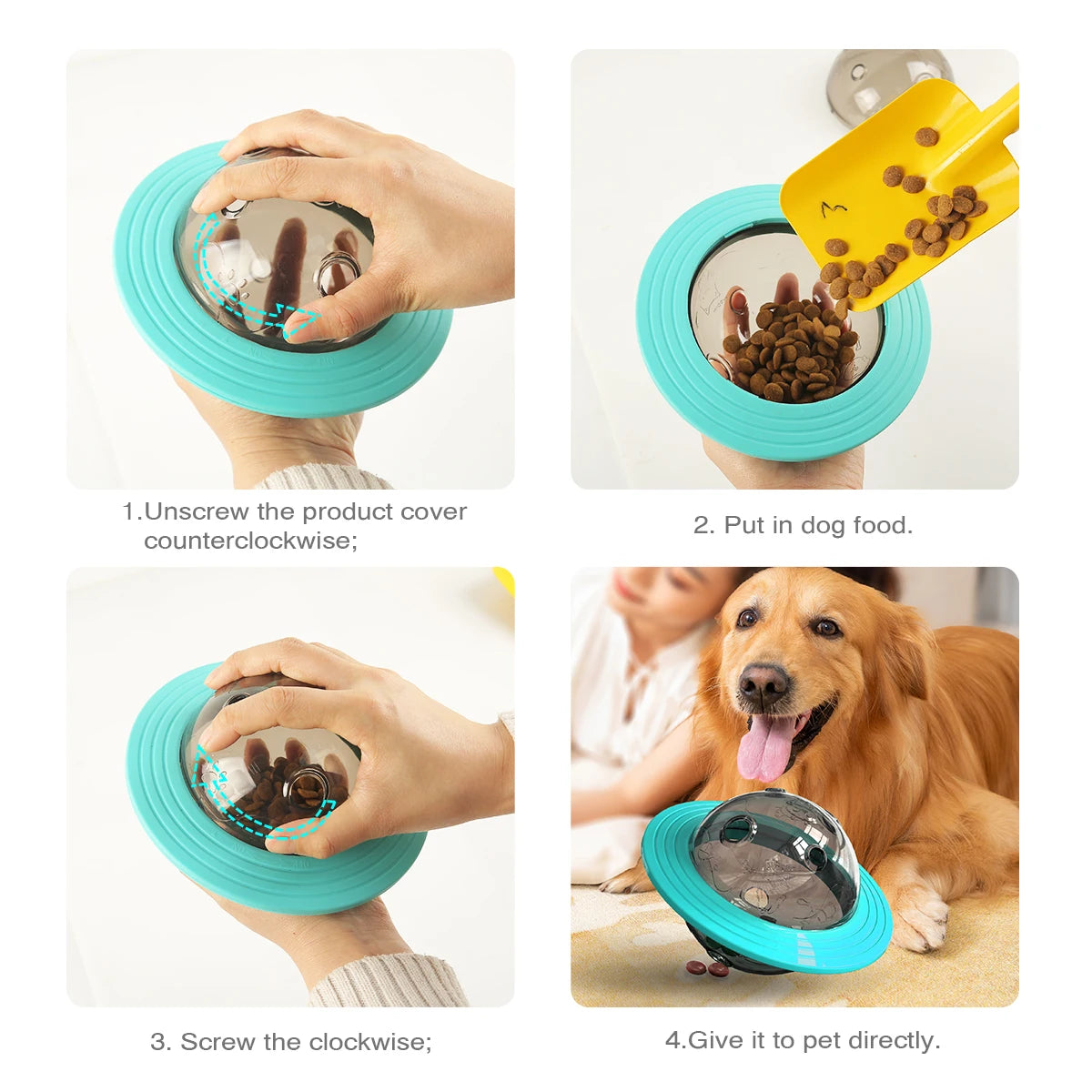 1.Unscrew the product cover counterclockwise;

2. Put in dog food.

3. Screw the clockwise;

4.Give it to pet directly.